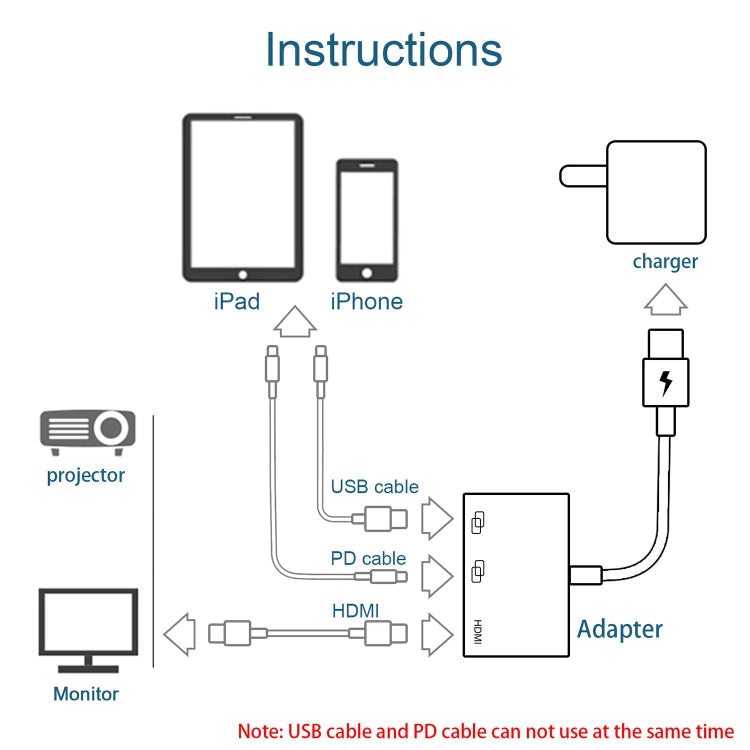 Instructions

iPad

iPhone

charger

projector

USB cable

PD cable

HDMI

HDMI

Adapter

Monitor

Note: USB cable and PD cable can not use at the same time