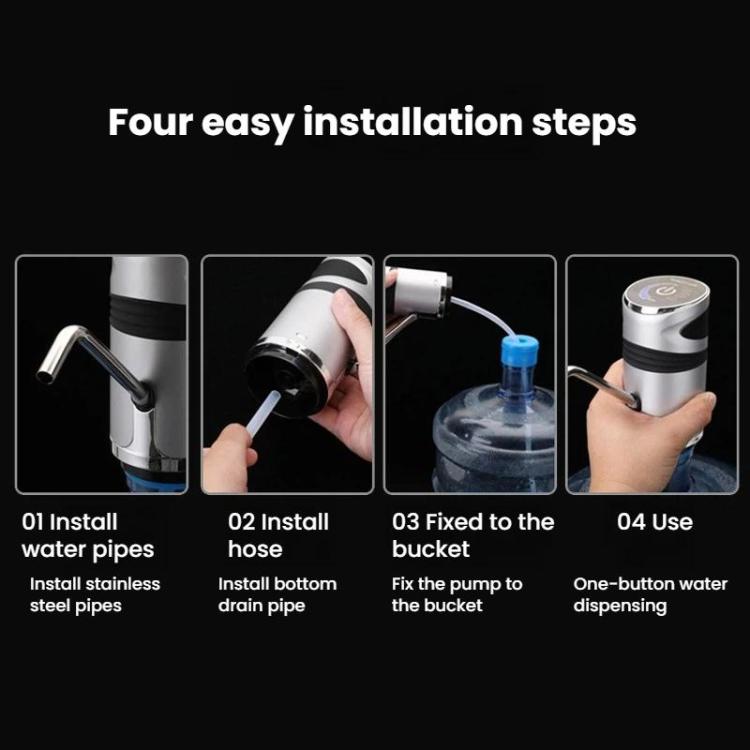 Four easy installation steps

01 Install water pipes

Install stainless steel pipes

02 Install hose

Install bottom drain pipe

03 Fixed to the bucket

Fix the pump to the bucket

04 Use

One-button water dispensing