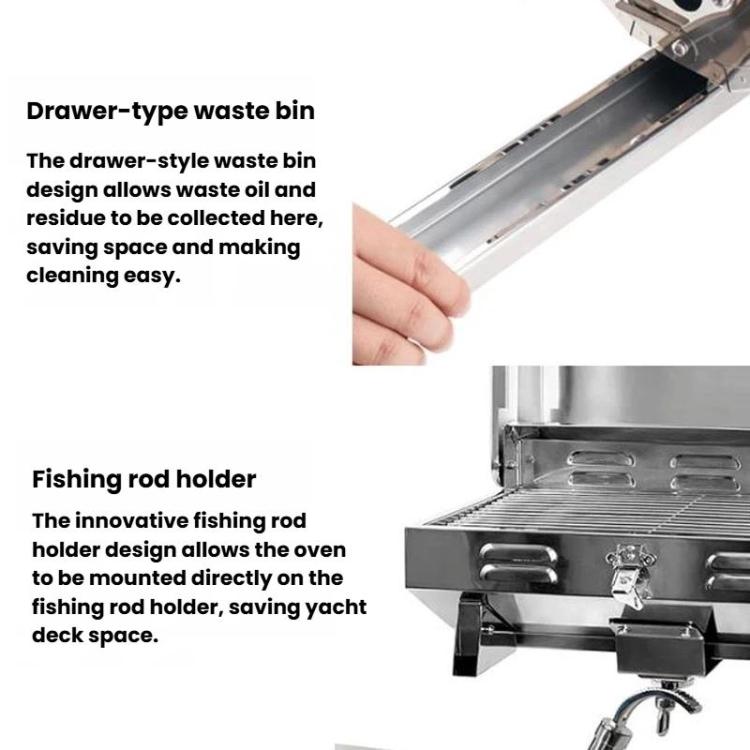 Drawer-type waste bin

The drawer-style waste bin design allows waste oil and residue to be collected here, saving space and making cleaning easy.

Fishing rod holder

The innovative fishing rod holder design allows the oven to be mounted directly on the fishing rod holder, saving yacht deck space.