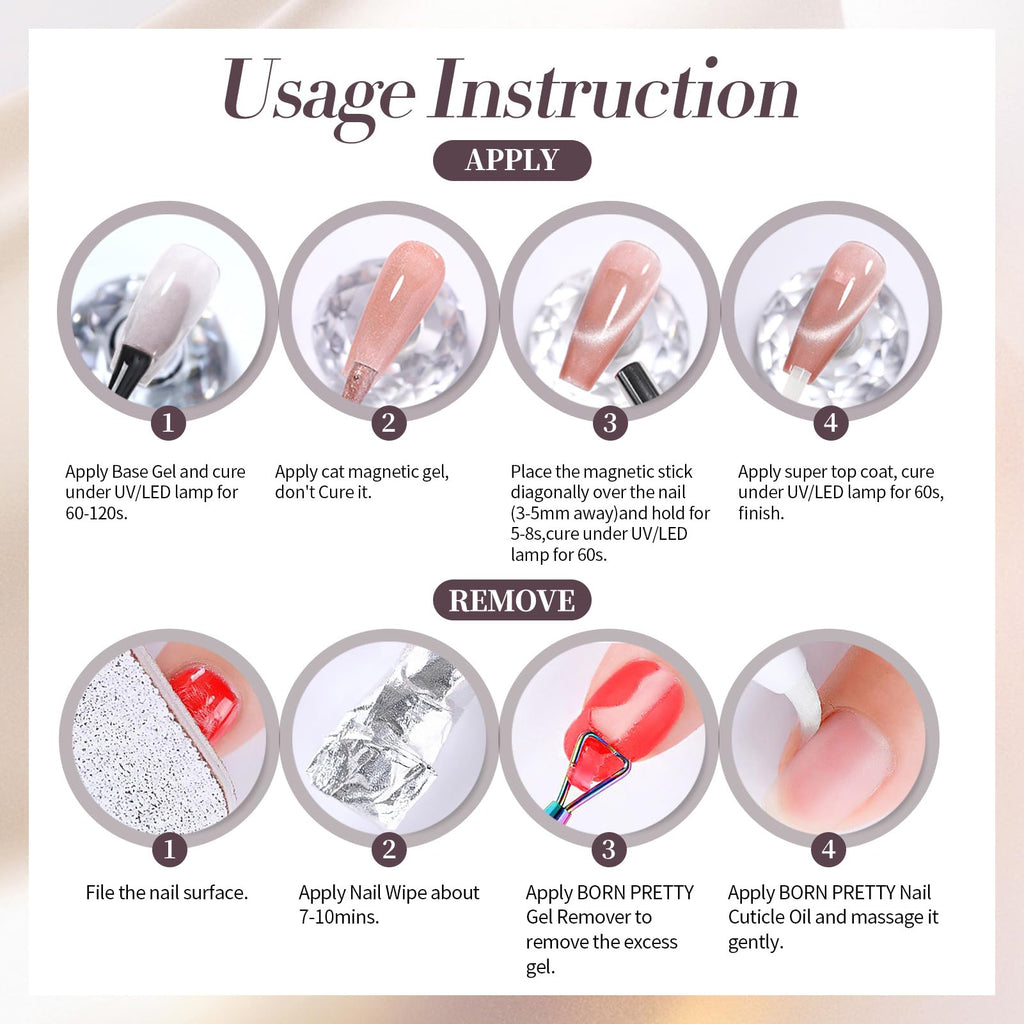 Usage Instruction

APPLY

1
Apply Base Gel and cure under UV/LED lamp for 60-120s.

2
Apply cat magnetic gel, don't Cure it.

3
Place the magnetic stick diagonally over the nail (3-5mm away)and hold for 5-8s,cure under UV/LED lamp for 60s.

4
Apply super top coat, cure under UV/LED lamp for 60s, finish.

REMOVE

1
File the nail surface.

2
Apply Nail Wipe about 7-10mins.

3
Apply BORN PRETTY Gel Remover to remove the excess gel.

4
Apply BORN PRETTY Nail Cuticle Oil and massage it gently.