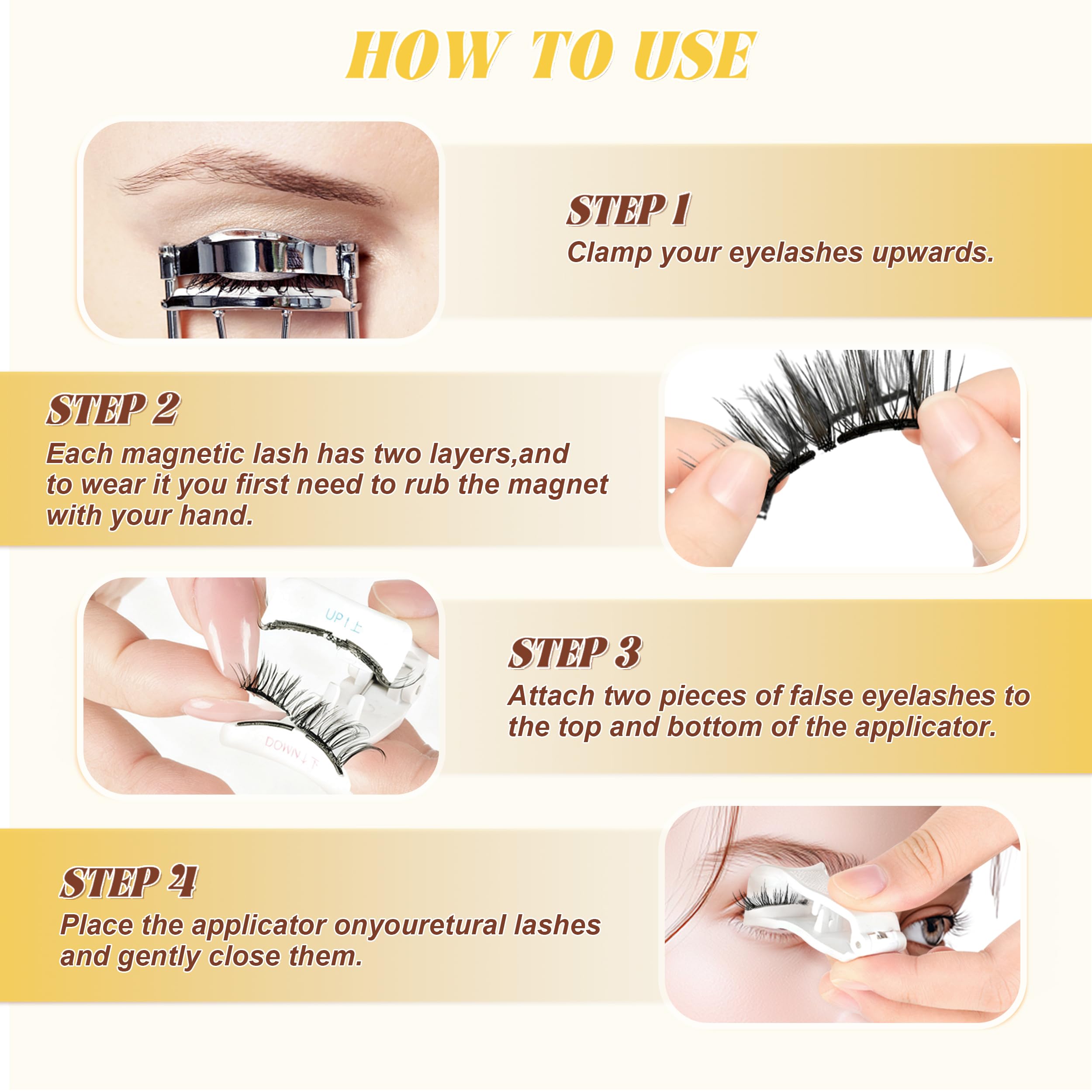 HOW TO USE

STEP 1
Clamp your eyelashes upwards.

STEP 2
Each magnetic lash has two layers,and to wear it you first need to rub the magnet with your hand.

UP↑上
DOWN↓下

STEP 3
Attach two pieces of false eyelashes to the top and bottom of the applicator.

STEP 4
Place the applicator onyouretural lashes and gently close them.