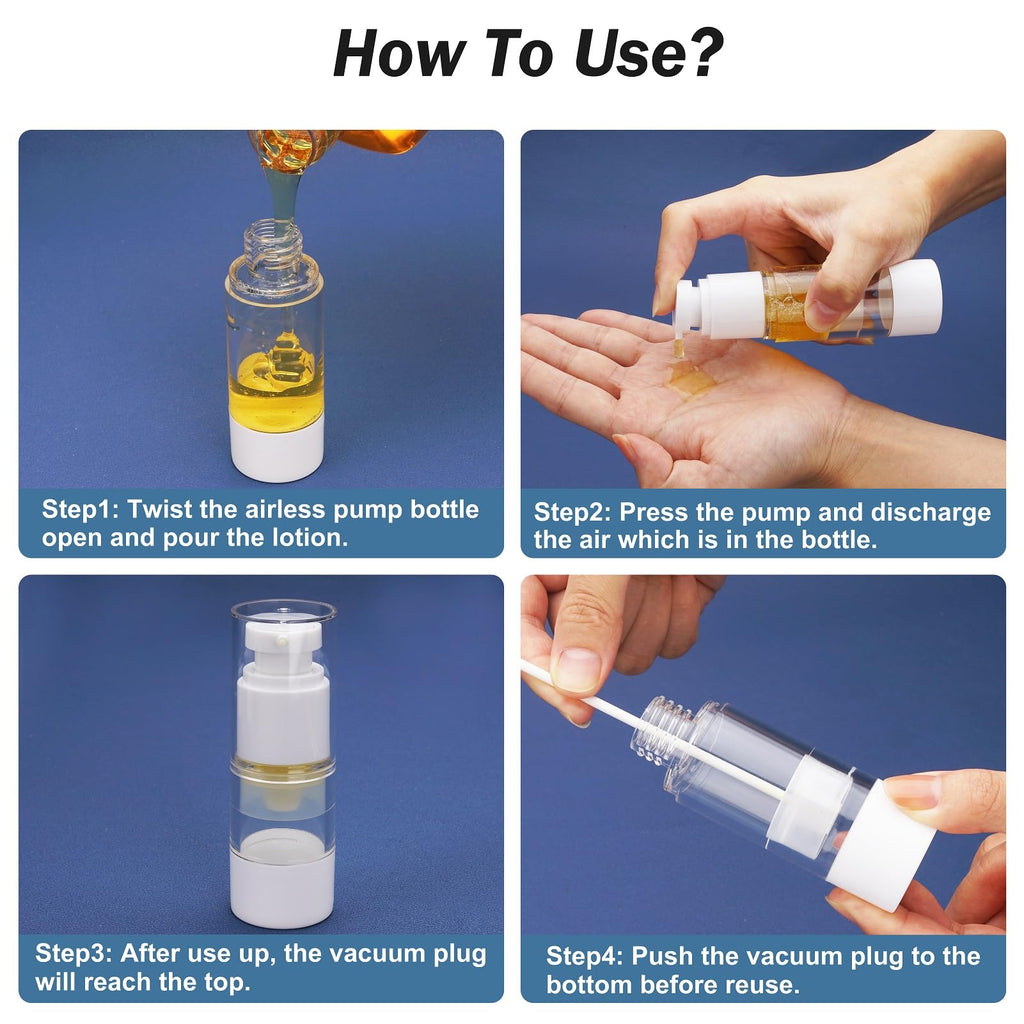 How To Use?

Step1: Twist the airless pump bottle open and pour the lotion.

Step2: Press the pump and discharge the air which is in the bottle.

Step3: After use up, the vacuum plug will reach the top.

Step4: Push the vacuum plug to the bottom before reuse.