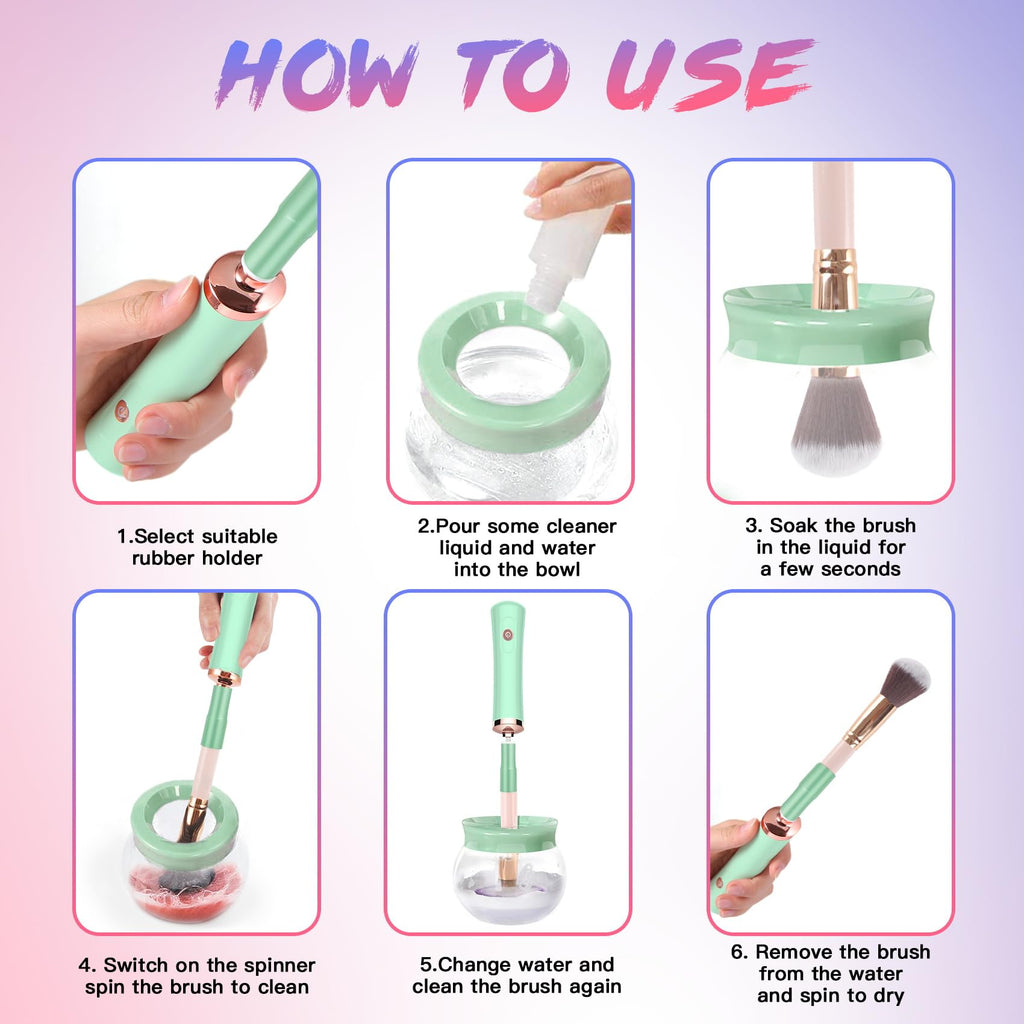 HOW TO USE

1.Select suitable rubber holder

2.Pour some cleaner liquid and water into the bowl

3. Soak the brush in the liquid for a few seconds

4. Switch on the spinner spin the brush to clean

5.Change water and clean the brush again

6. Remove the brush from the water and spin to dry