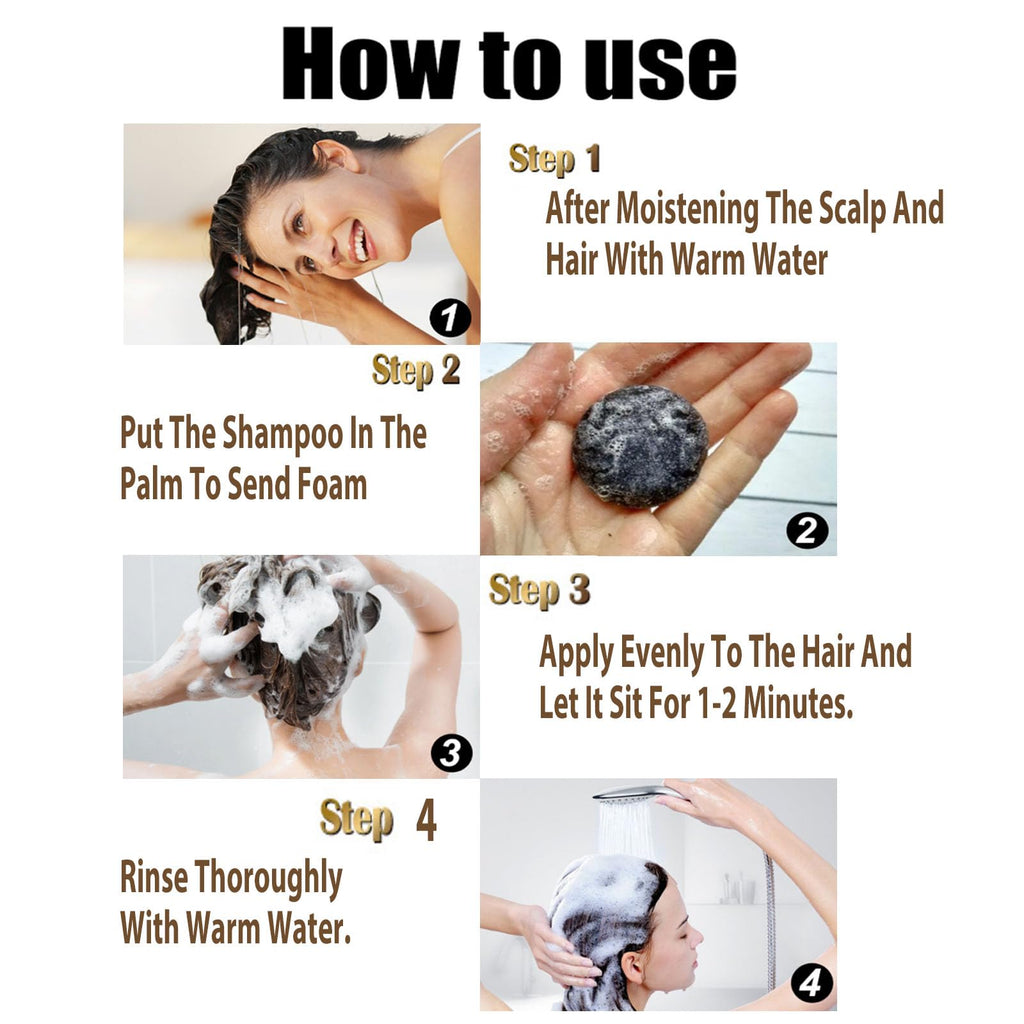 How to use

1

Step 1

After Moistening The Scalp And Hair With Warm Water

Step 2

Put The Shampoo In The Palm To Send Foam

2

3

Step 3

Apply Evenly To The Hair And Let It Sit For 1-2 Minutes.

Step 4

Rinse Thoroughly With Warm Water.

4