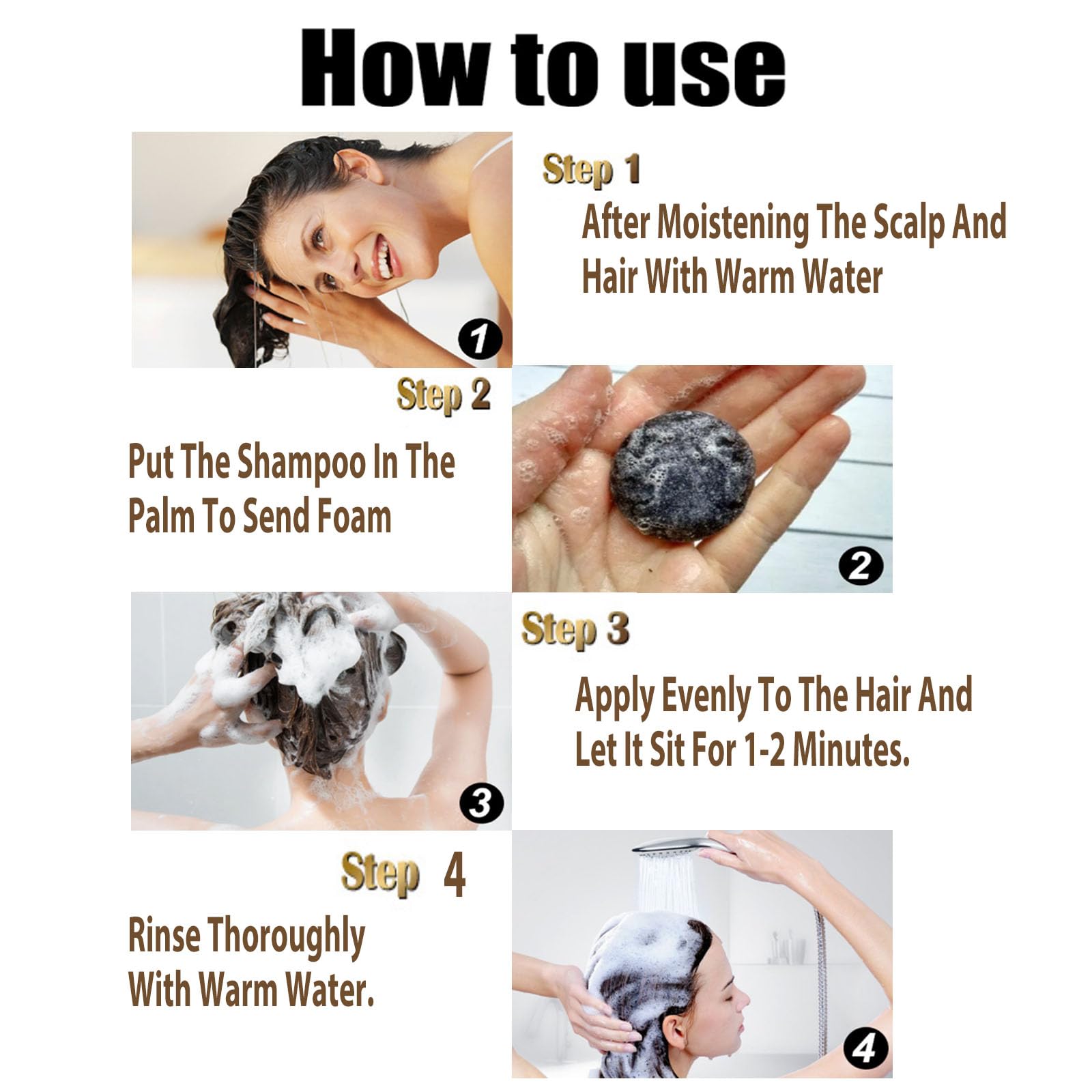 How to use

1

Step 1

After Moistening The Scalp And Hair With Warm Water

Step 2

Put The Shampoo In The Palm To Send Foam

2

3

Step 3

Apply Evenly To The Hair And Let It Sit For 1-2 Minutes.

Step 4

Rinse Thoroughly With Warm Water.

4