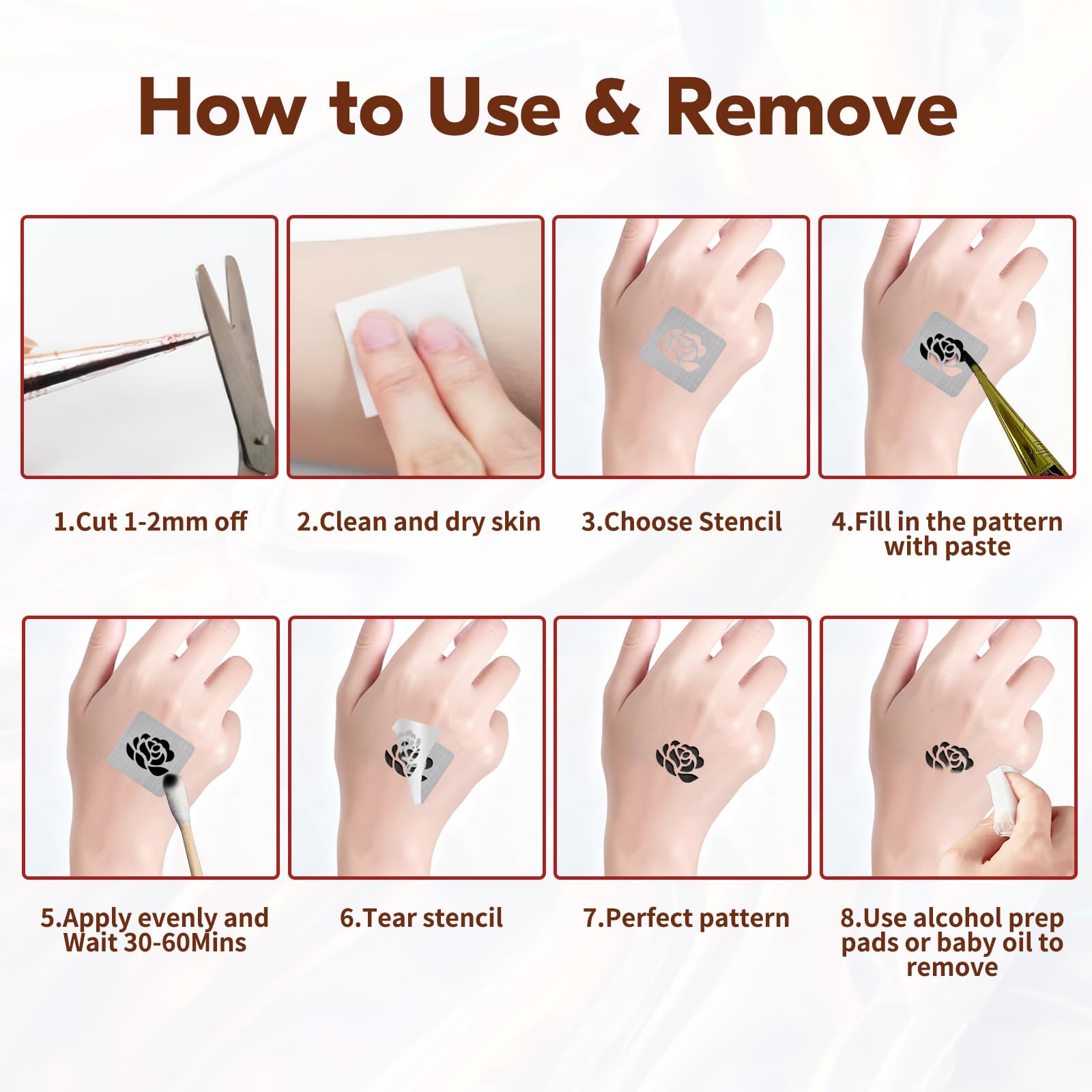 How to Use & Remove

1.Cut 1-2mm off

2.Clean and dry skin

3.Choose Stencil

4.Fill in the pattern with paste

5.Apply evenly and Wait 30-60Mins

6.Tear stencil

7.Perfect pattern

8.Use alcohol prep pads or baby oil to remove