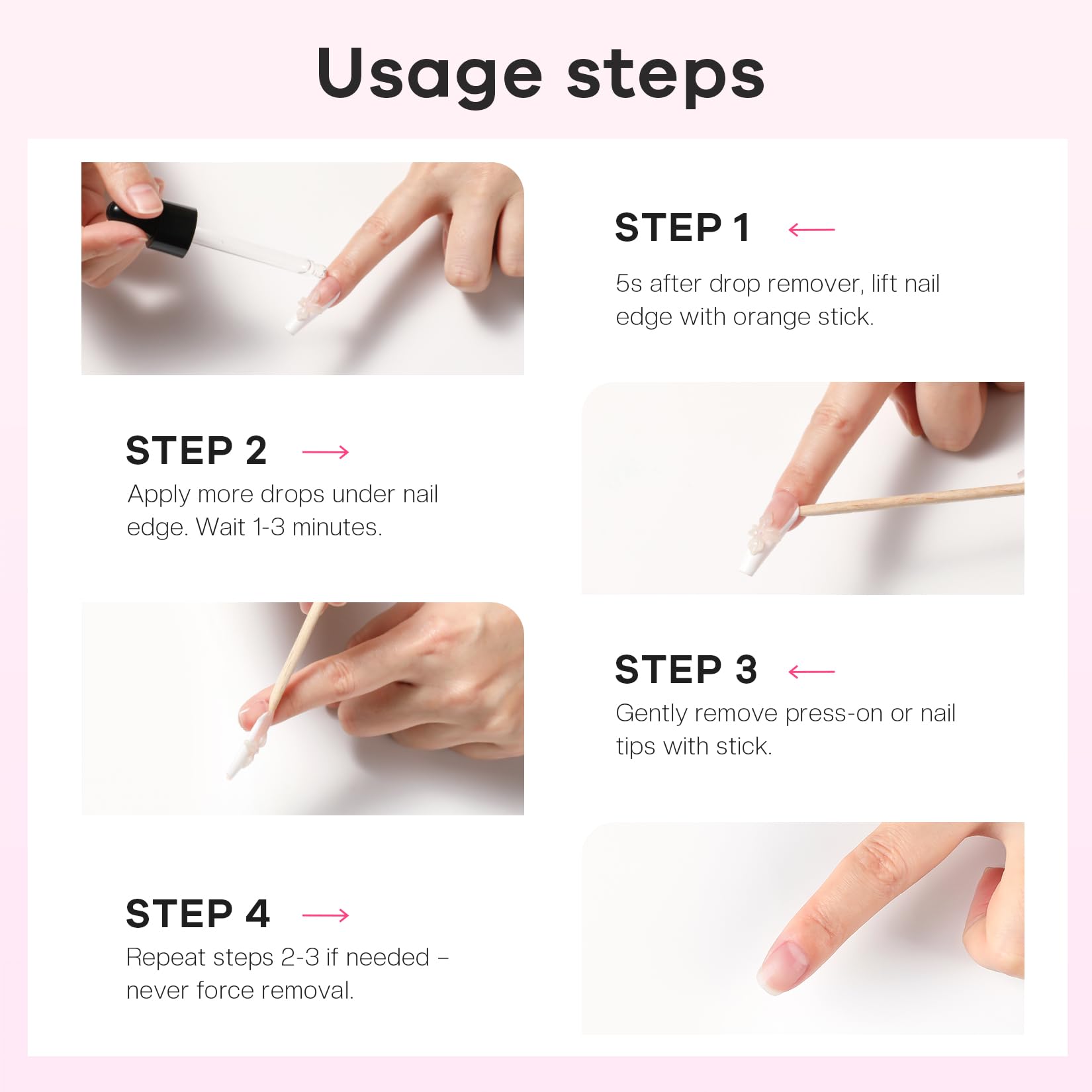 Usage steps

STEP 1

5s after drop remover, lift nail edge with orange stick.

STEP 2

Apply more drops under nail edge. Wait 1-3 minutes.

STEP 3

Gently remove press-on or nail tips with stick.

STEP 4

Repeat steps 2-3 if needed – never force removal.