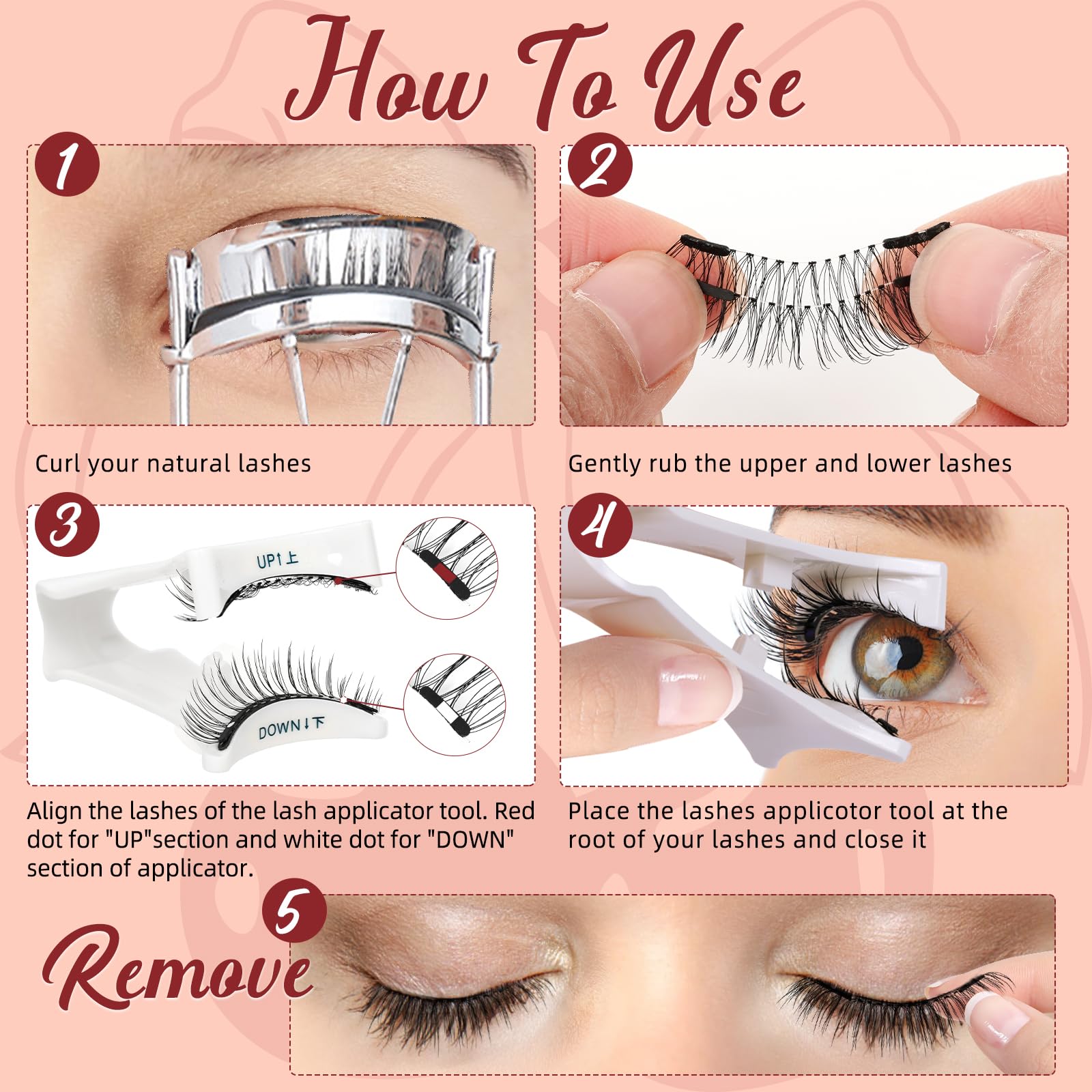 How To Use

1

Curl your natural lashes

2

Gently rub the upper and lower lashes

3

UP↑上

DOWN↓下

Align the lashes of the lash applicator tool. Red dot for "UP"section and white dot for "DOWN" section of applicator.

4

Place the lashes applicotor tool at the root of your lashes and close it

5

Remove