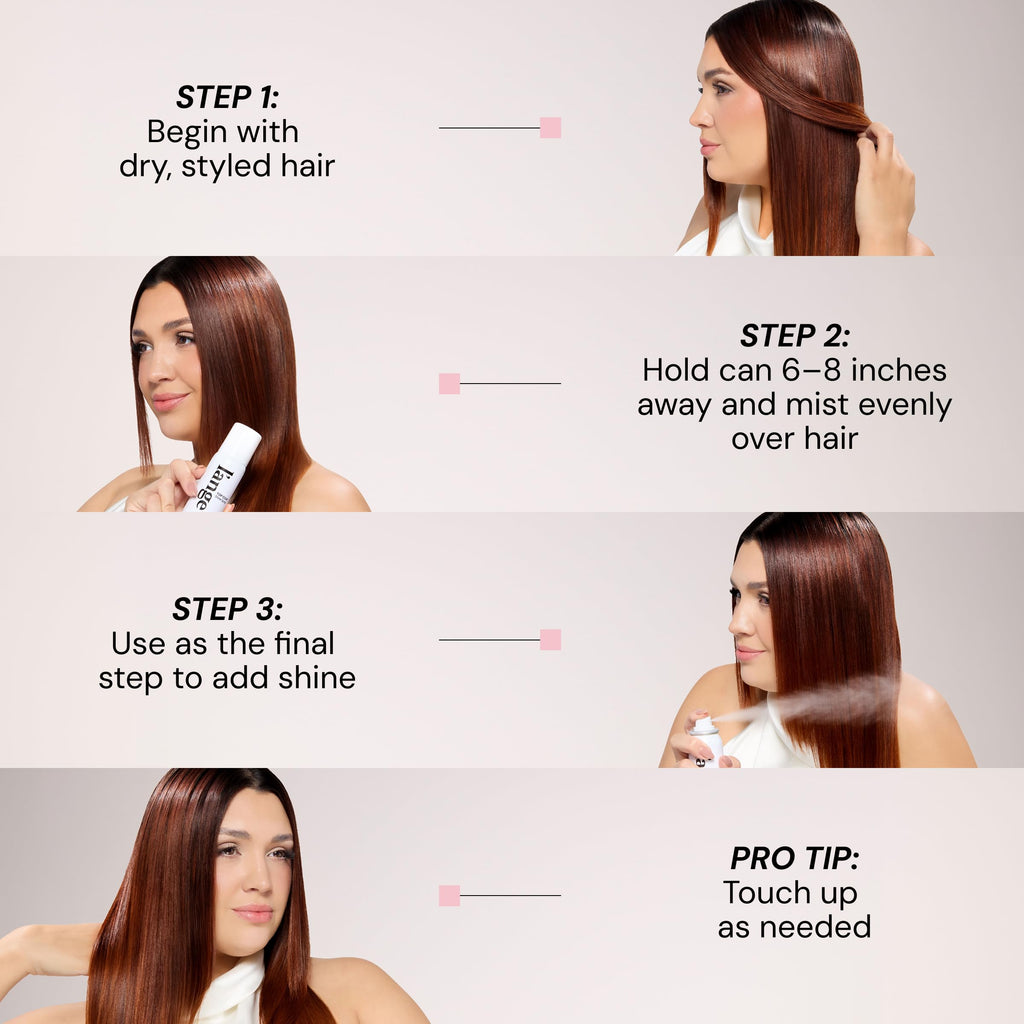 STEP 1:
Begin with dry, styled hair

l'ange

STEP 2:
Hold can 6–8 inches away and mist evenly over hair

STEP 3:
Use as the final step to add shine

PRO TIP:
Touch up as needed