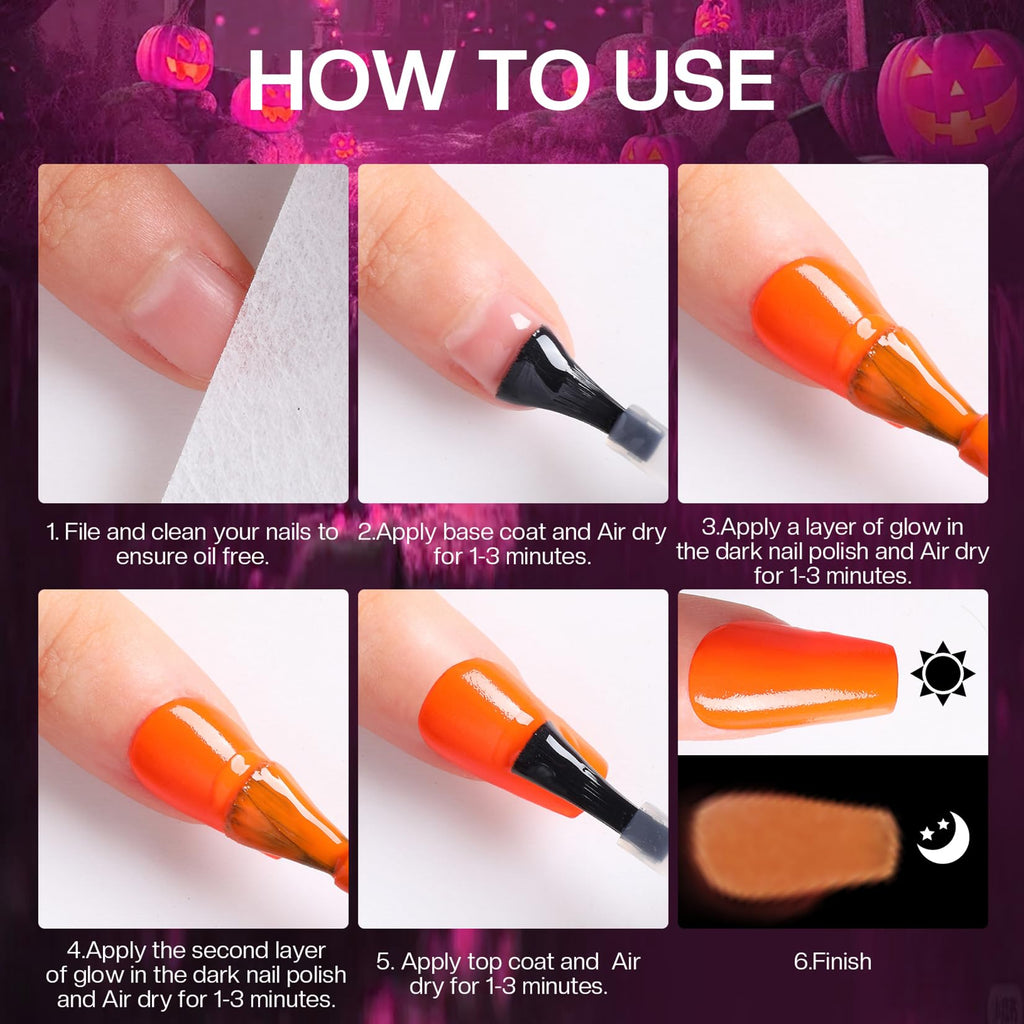 HOW TO USE

1. File and clean your nails to ensure oil free.

2.Apply base coat and Air dry for 1-3 minutes.

3.Apply a layer of glow in the dark nail polish and Air dry for 1-3 minutes.

4.Apply the second layer of glow in the dark nail polish and Air dry for 1-3 minutes.

5. Apply top coat and Air dry for 1-3 minutes.

6.Finish