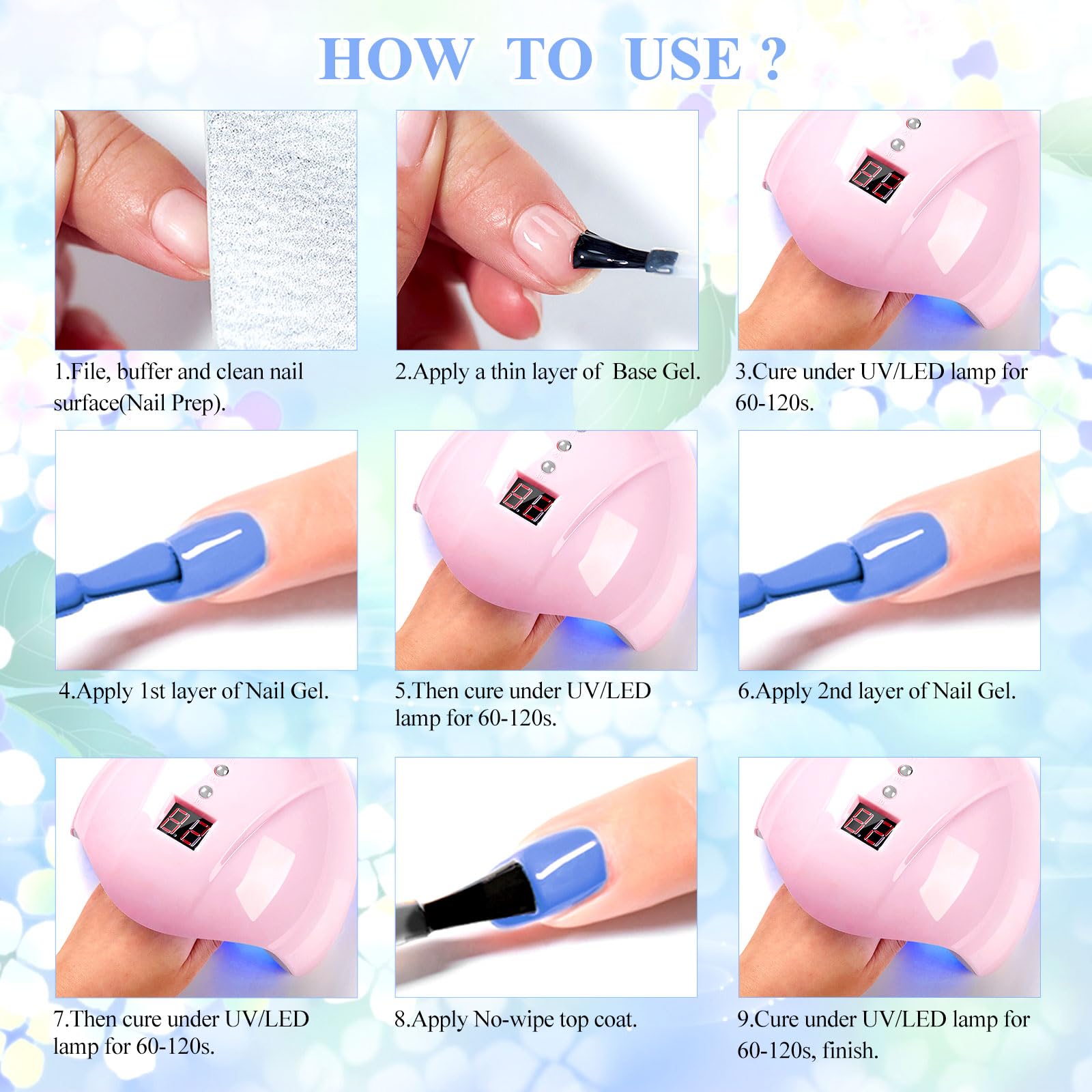 HOW TO USE ?

1.File, buffer and clean nail surface(Nail Prep).

2.Apply a thin layer of Base Gel.

3.Cure under UV/LED lamp for 60-120s.

4.Apply 1st layer of Nail Gel.

5.Then cure under UV/LED lamp for 60-120s.

6.Apply 2nd layer of Nail Gel.

7.Then cure under UV/LED lamp for 60-120s.

8.Apply No-wipe top coat.

9.Cure under UV/LED lamp for 60-120s, finish.