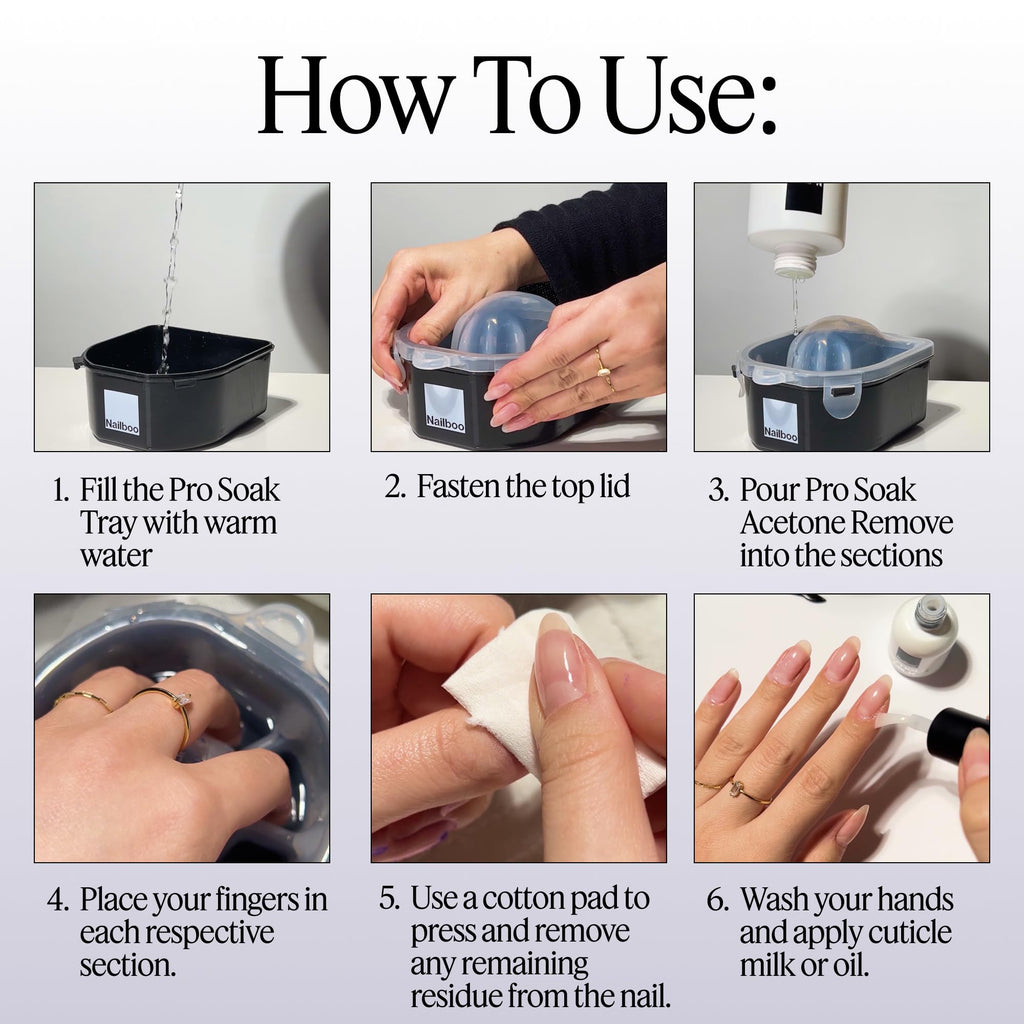 How To Use:

Nailboo

1. Fill the Pro Soak Tray with warm water

Nailboo

2. Fasten the top lid

Nailboo

3. Pour Pro Soak Acetone Remove into the sections

4. Place your fingers in each respective section.

5. Use a cotton pad to press and remove any remaining residue from the nail.

6. Wash your hands and apply cuticle milk or oil.