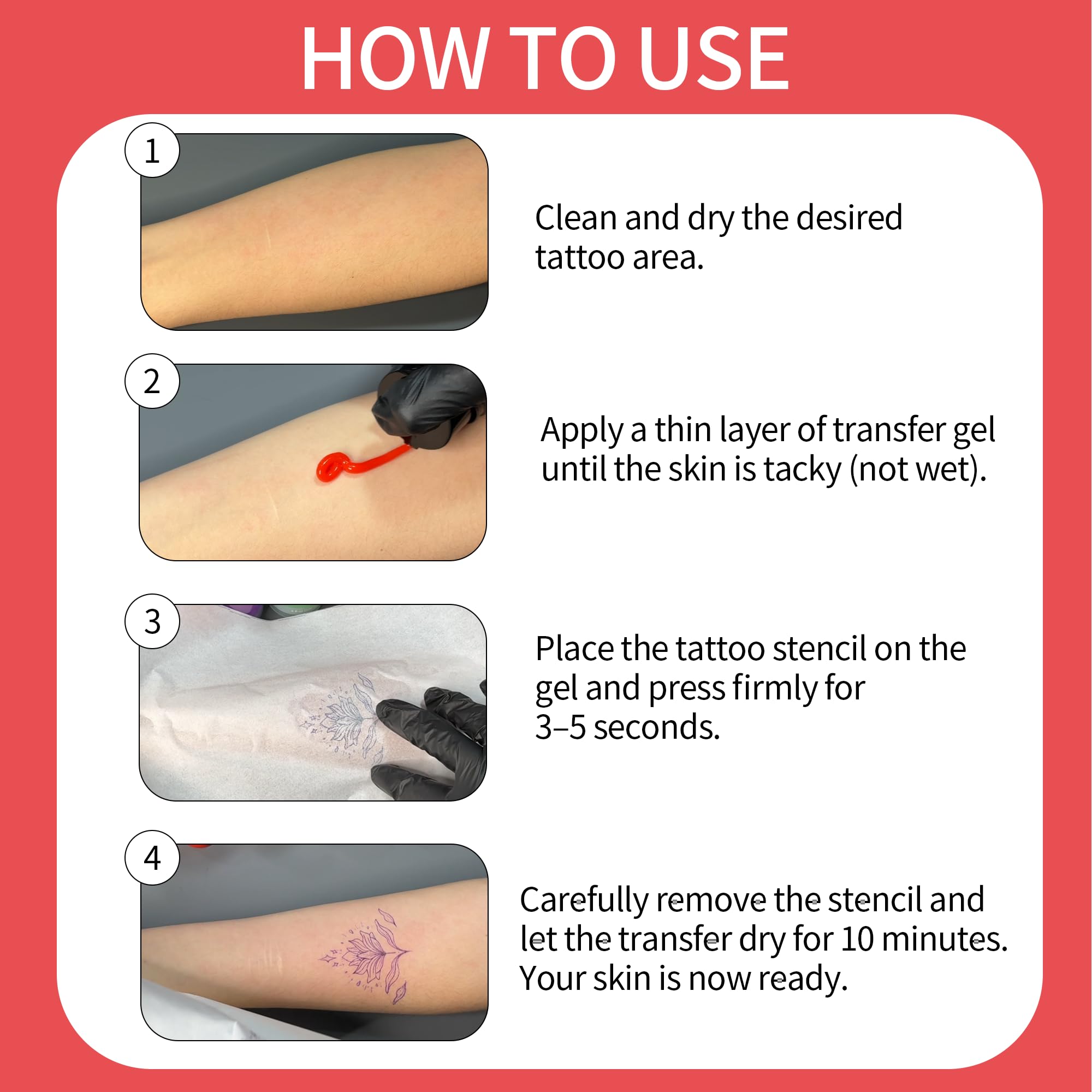 HOW TO USE

1

Clean and dry the desired tattoo area.

2

Apply a thin layer of transfer gel until the skin is tacky (not wet).

3

Place the tattoo stencil on the gel and press firmly for 3–5 seconds.

4

Carefully remove the stencil and let the transfer dry for 10 minutes. Your skin is now ready.