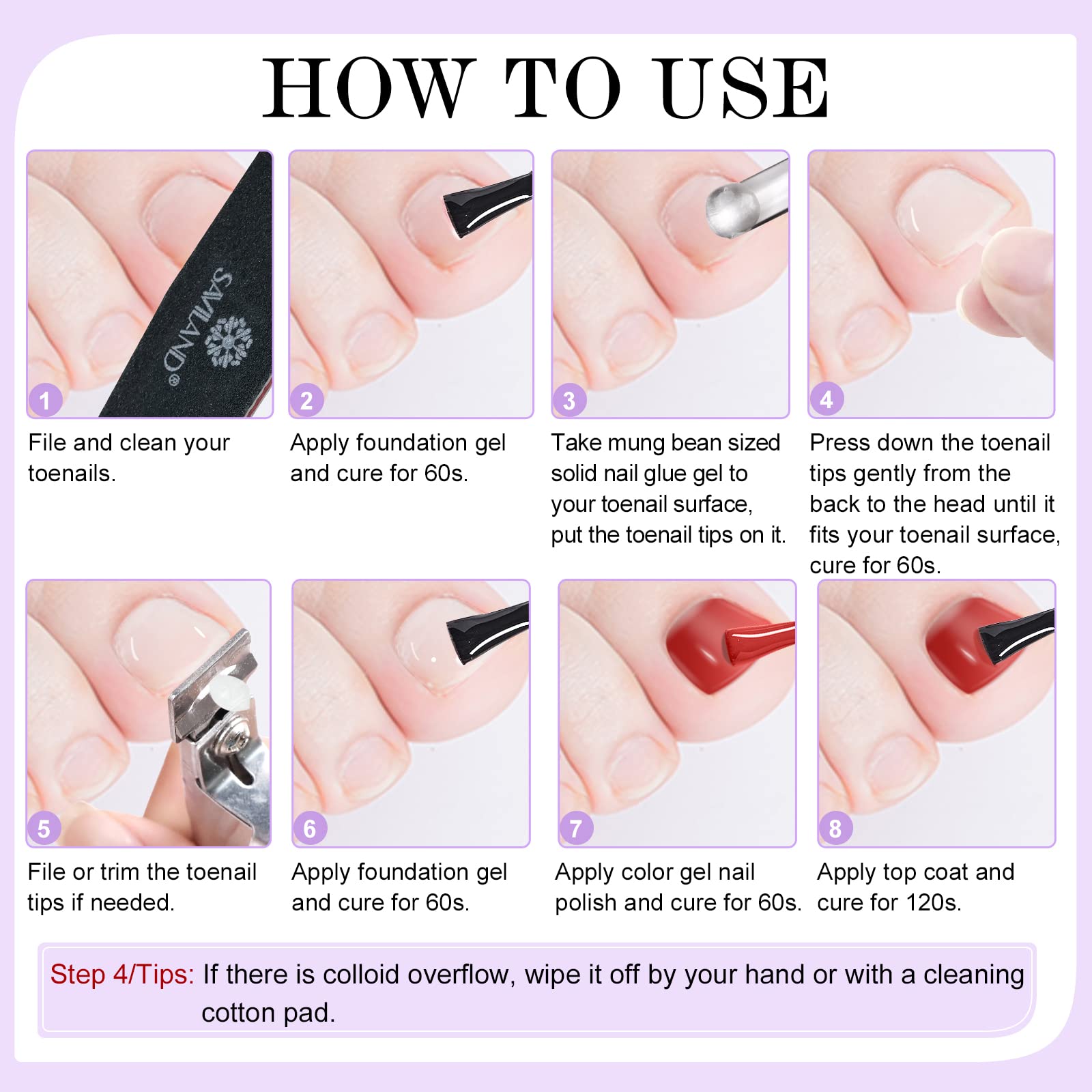 HOW TO USE

SAVILAND®

1
File and clean your toenails.

2
Apply foundation gel and cure for 60s.

3
Take mung bean sized solid nail glue gel to your toenail surface, put the toenail tips on it.

4
Press down the toenail tips gently from the back to the head until it fits your toenail surface, cure for 60s.

5
File or trim the toenail tips if needed.

6
Apply foundation gel and cure for 60s.

7
Apply color gel nail polish and cure for 60s.

8
Apply top coat and cure for 120s.

Step 4/Tips: If there is colloid overflow, wipe it off by your hand or with a cleaning cotton pad.