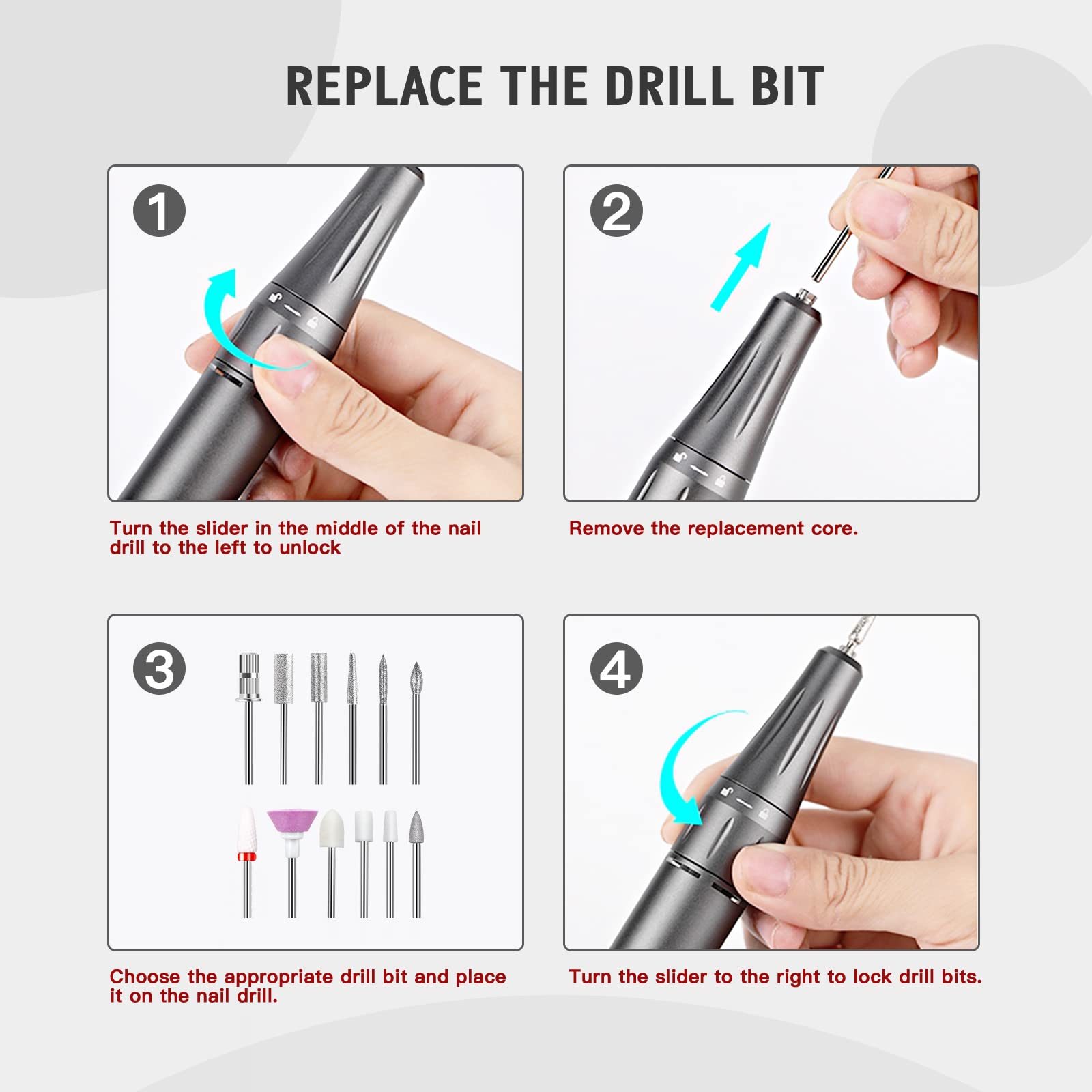 REPLACE THE DRILL BIT

1

Turn the slider in the middle of the nail drill to the left to unlock

2

Remove the replacement core.

3

Choose the appropriate drill bit and place it on the nail drill.

4

Turn the slider to the right to lock drill bits.