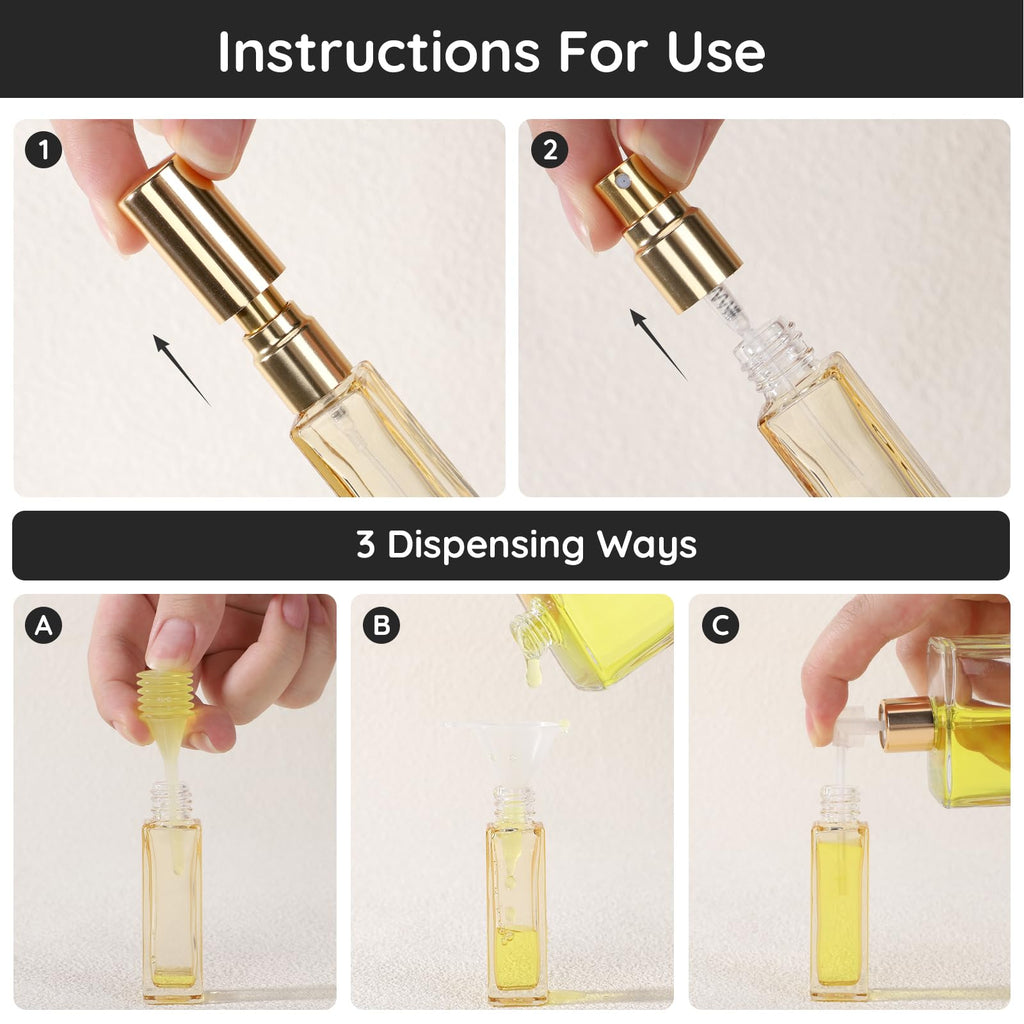 Instructions For Use

1

2

3 Dispensing Ways

A

B

C