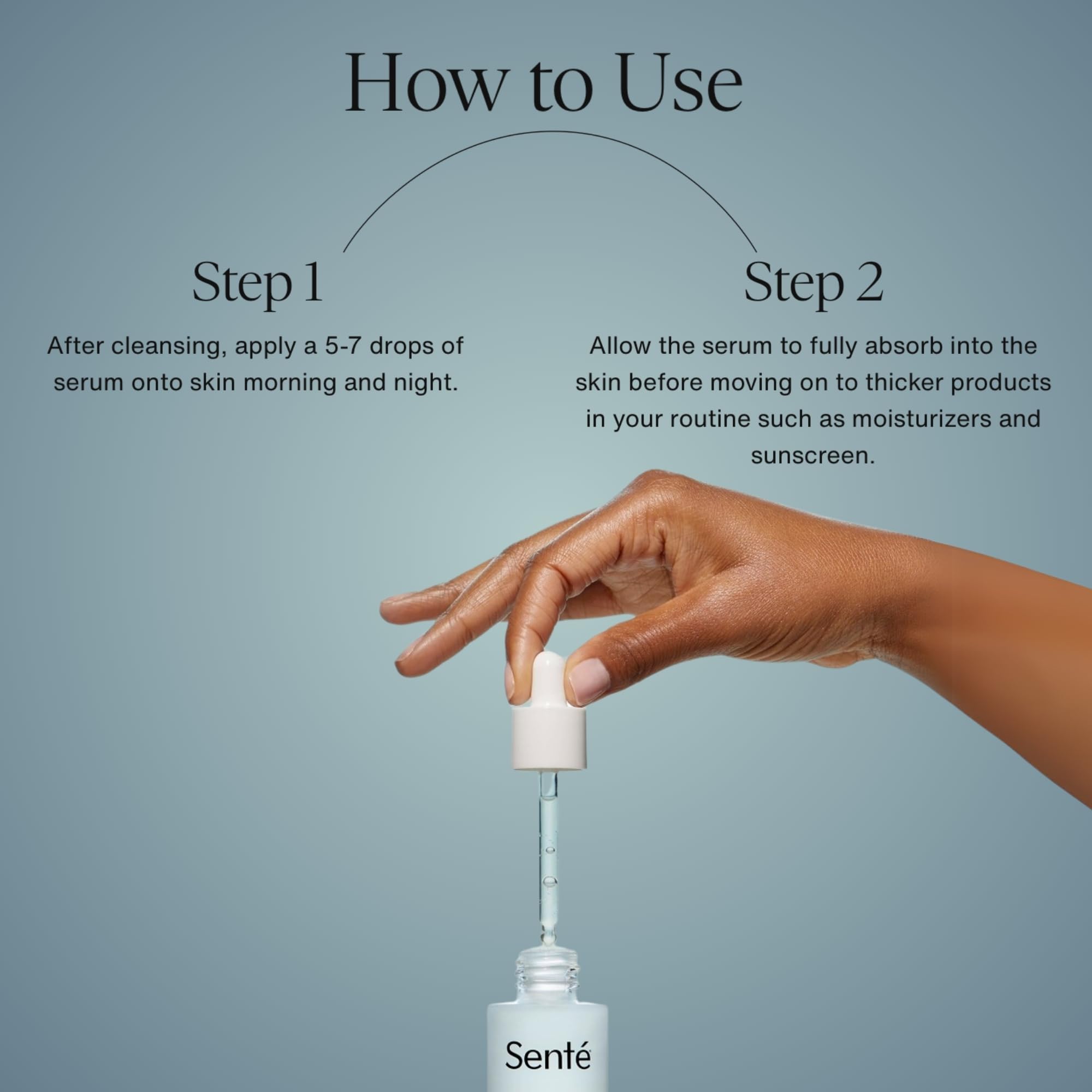 How to Use

Step 1

After cleansing, apply a 5-7 drops of serum onto skin morning and night.

Step 2

Allow the serum to fully absorb into the skin before moving on to thicker products in your routine such as moisturizers and sunscreen.

Senté