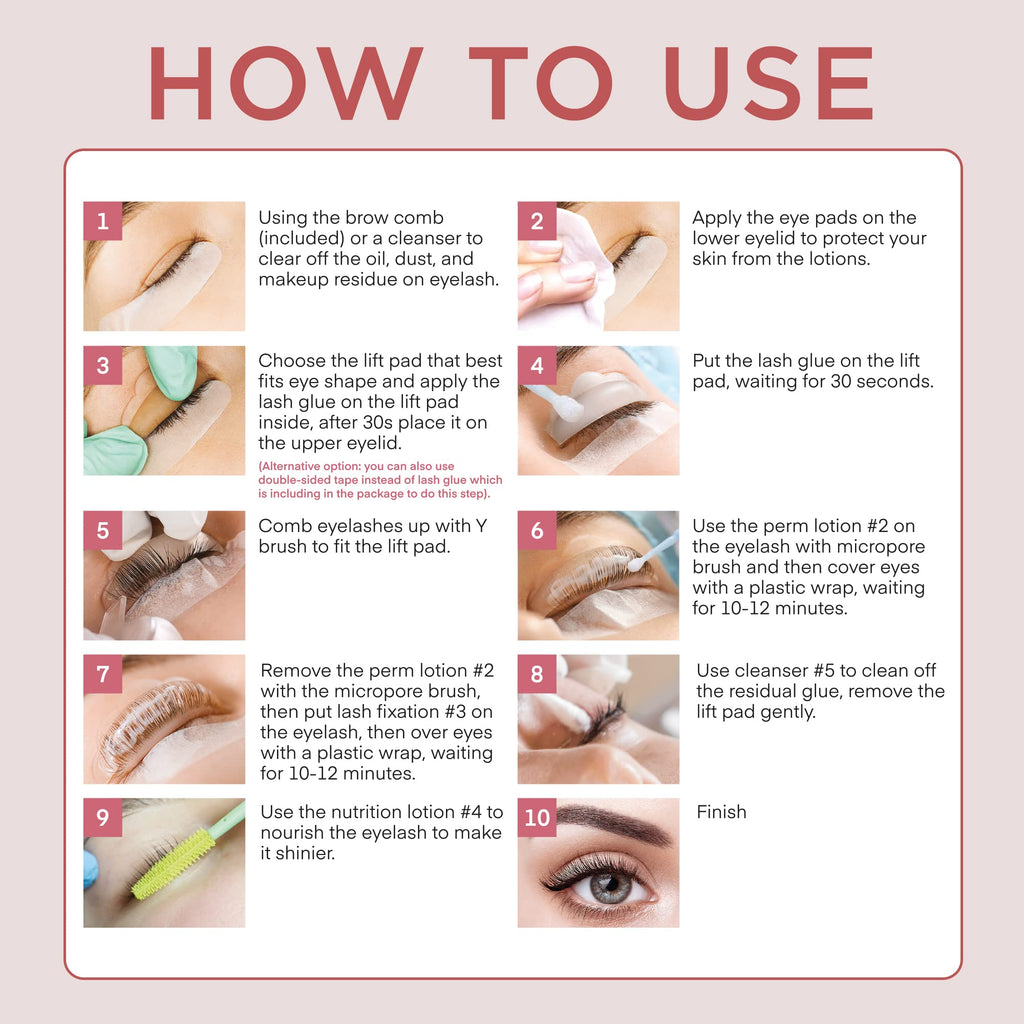 HOW TO USE

1
Using the brow comb (included) or a cleanser to clear off the oil, dust, and makeup residue on eyelash.

2
Apply the eye pads on the lower eyelid to protect your skin from the lotions.

3
Choose the lift pad that best fits eye shape and apply the lash glue on the lift pad inside, after 30s place it on the upper eyelid.
(Alternative option: you can also use double-sided tape instead of lash glue which is including in the package to do this step).

4
Put the lash glue on the lift pad, waiting for 30 seconds.

5
Comb eyelashes up with Y brush to fit the lift pad.

6
Use the perm lotion #2 on the eyelash with micropore brush and then cover eyes with a plastic wrap, waiting for 10-12 minutes.

7
Remove the perm lotion #2 with the micropore brush, then put lash fixation #3 on the eyelash, then over eyes with a plastic wrap, waiting for 10-12 minutes.

8
Use cleanser #5 to clean off the residual glue, remove the lift pad gently.

9
Use the nutrition lotion #4 to nourish the eyelash to make it shinier.

10
Finish