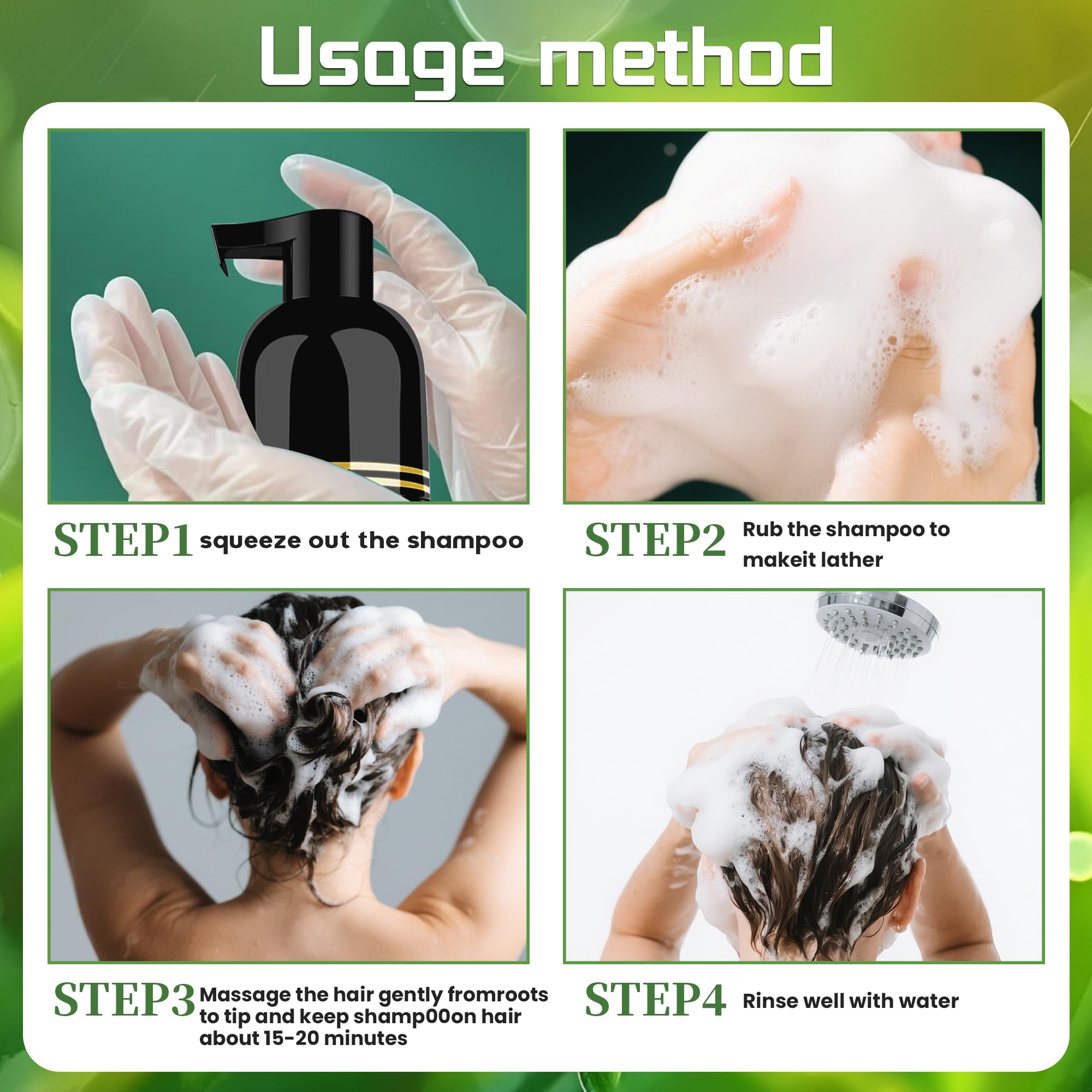 Usage method

STEP1 squeeze out the shampoo

STEP2 Rub the shampoo to makeit lather

STEP3 Massage the hair gently fromroots to tip and keep shamp00on hair about 15-20 minutes

STEP4 Rinse well with water