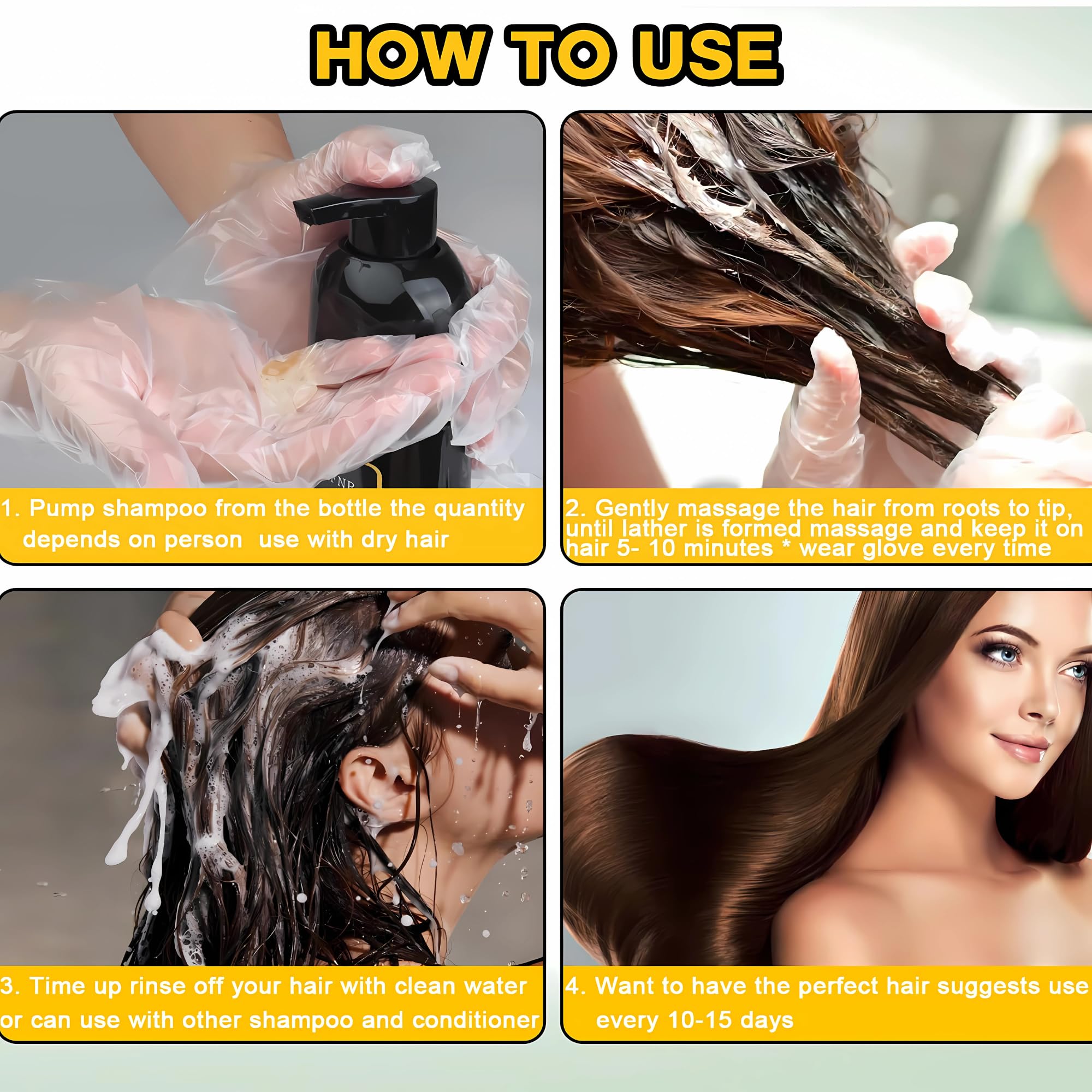 HOW TO USE

1. Pump shampoo from the bottle the quantity depends on person use with dry hair

2. Gently massage the hair from roots to tip, until lather is formed massage and keep it on hair 5- 10 minutes * wear glove every time

3. Time up rinse off your hair with clean water or can use with other shampoo and conditioner

4. Want to have the perfect hair suggests use every 10-15 days