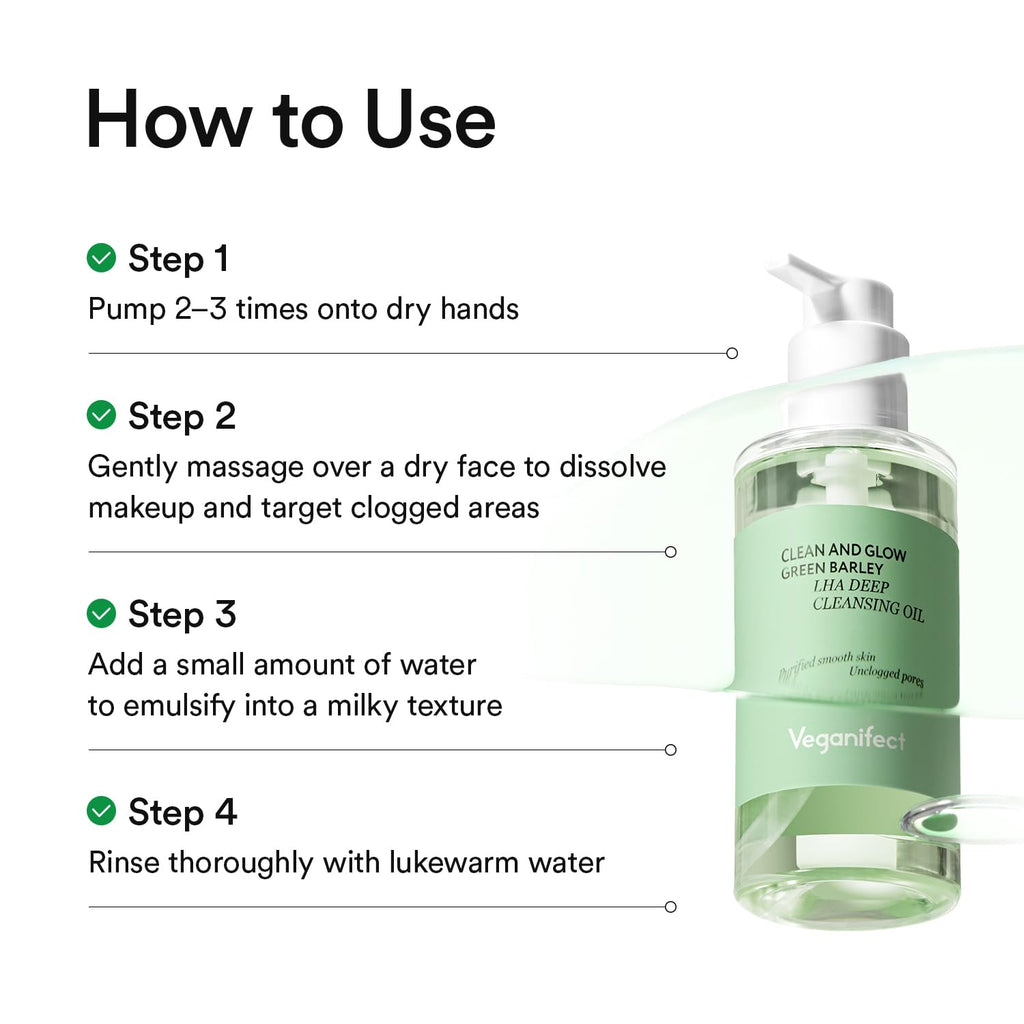 How to Use

Step 1
Pump 2–3 times onto dry hands

Step 2
Gently massage over a dry face to dissolve makeup and target clogged areas

Step 3
Add a small amount of water to emulsify into a milky texture

Step 4
Rinse thoroughly with lukewarm water

CLEAN AND GLOW
GREEN BARLEY
LHA DEEP
CLEANSING OIL

Purified smooth skin
Unclogged pores

Veganifect